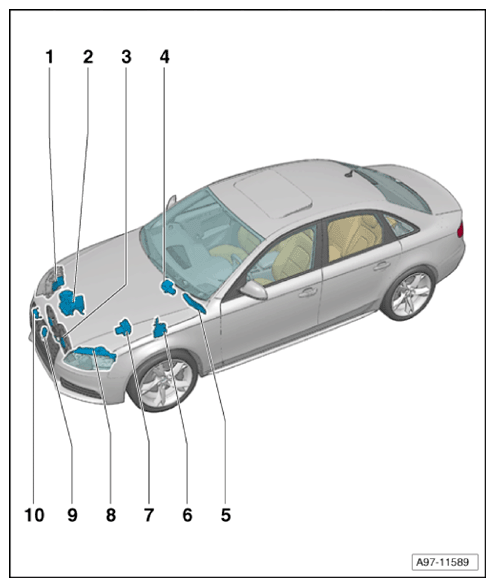 1 2 3 4

10 9 8 7 6 5

A97-11589