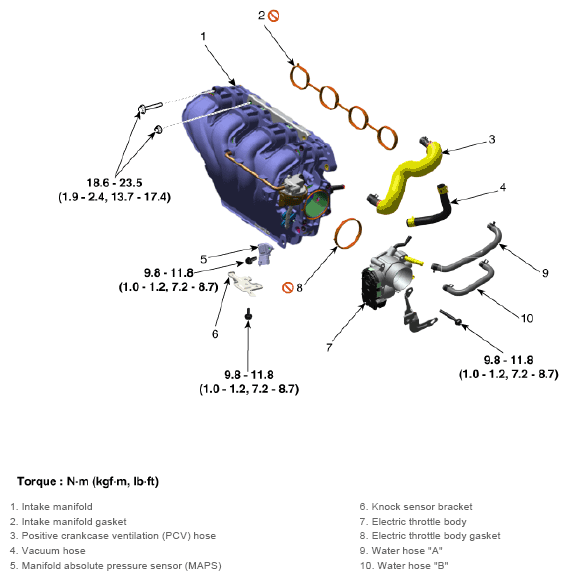 2

1

3

4

18.6 - 23.5
(1.9 - 2.4, 13.7 - 17.4)

5

9.8 - 11.8
(1.0 - 1.2, 7.2 - 8.7)

8

9

10

6

7

9.8 - 11.8
(1.0 - 1.2, 7.2 - 8.7)

9.8 - 11.8
(1.0 - 1.2, 7.2 - 8.7)

Torque : N·m (kgf·m, lb·ft)

1. Intake manifold
2. Intake manifold gasket
3. Positive crankcase ventilation (PCV) hose
4. Vacuum hose
5. Manifold absolute pressure sensor (MAPS)

6. Knock sensor bracket
7. Electric throttle body
8. Electric throttle body gasket
9. Water hose "A"
10. Water hose "B"