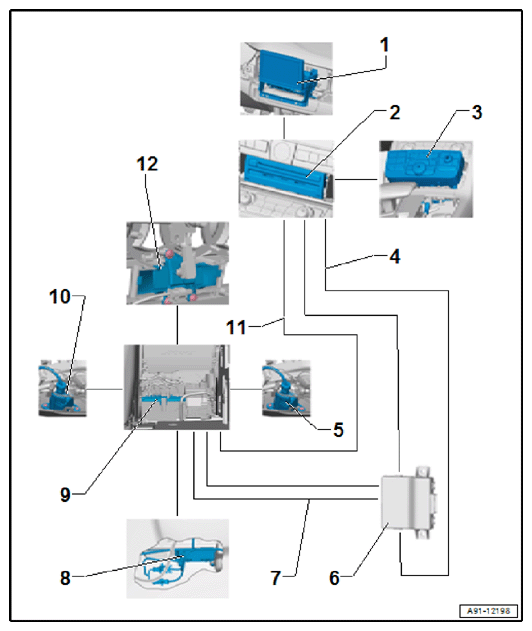 1
2
3
12
4
10
11
5
9
8
7
6
A91-12198