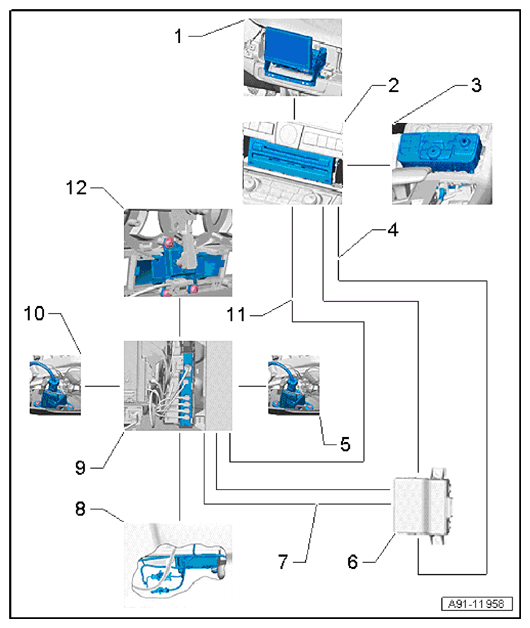 1
2
3
12
4
11
10
5
9
8
7
6
A91-11958