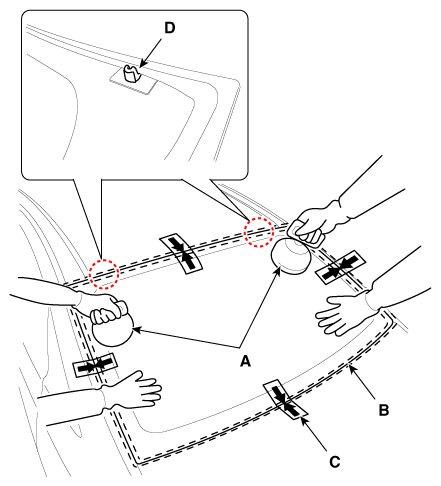 D

A

B

C