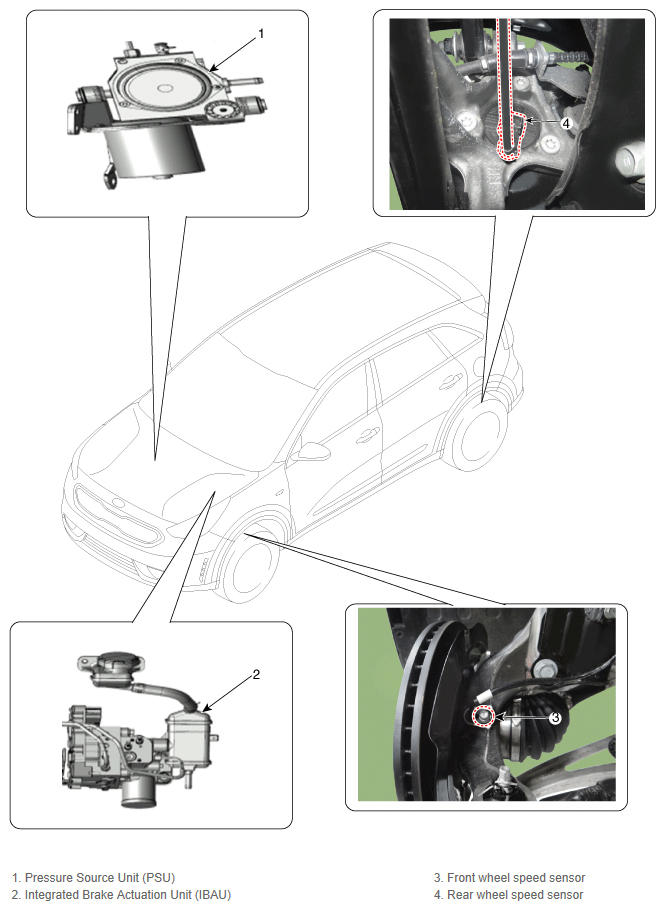 1

4

2

3

1. Pressure Source Unit (PSU)
2. Integrated Brake Actuation Unit (IBAU)

3. Front wheel speed sensor
4. Rear wheel speed sensor