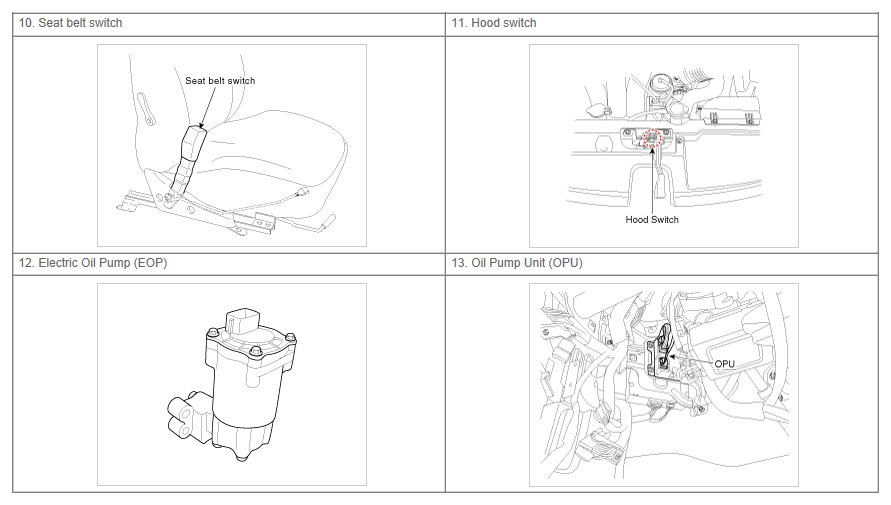 | 10. Seat belt switch | 11. Hood switch |
|---|---|
| Seat belt switch | Hood Switch |
| 12. Electric Oil Pump (EOP) | 13. Oil Pump Unit (OPU) |
| | OPU |