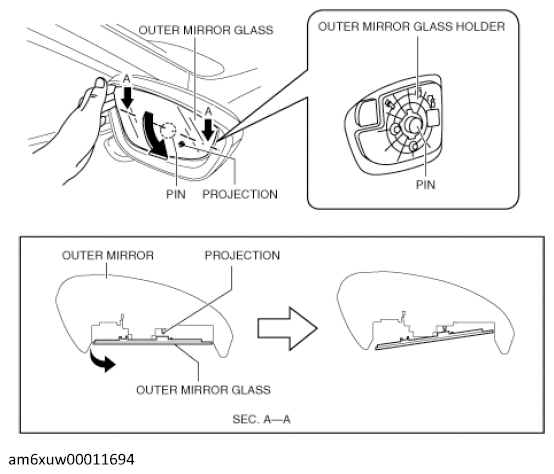 OUTER MIRROR GLASS
A
A
PIN
PROJECTION
OUTER MIRROR GLASS HOLDER
PIN

OUTER MIRROR
PROJECTION
OUTER MIRROR GLASS
SEC. A—A

am6xuw00011694