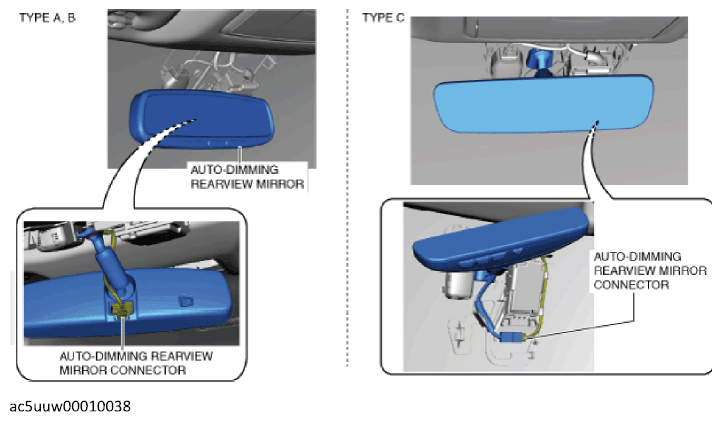 TYPE A, B

AUTO-DIMMING REARVIEW MIRROR

AUTO-DIMMING REARVIEW MIRROR CONNECTOR

TYPE C

AUTO-DIMMING REARVIEW MIRROR CONNECTOR

ac5uuw00010038