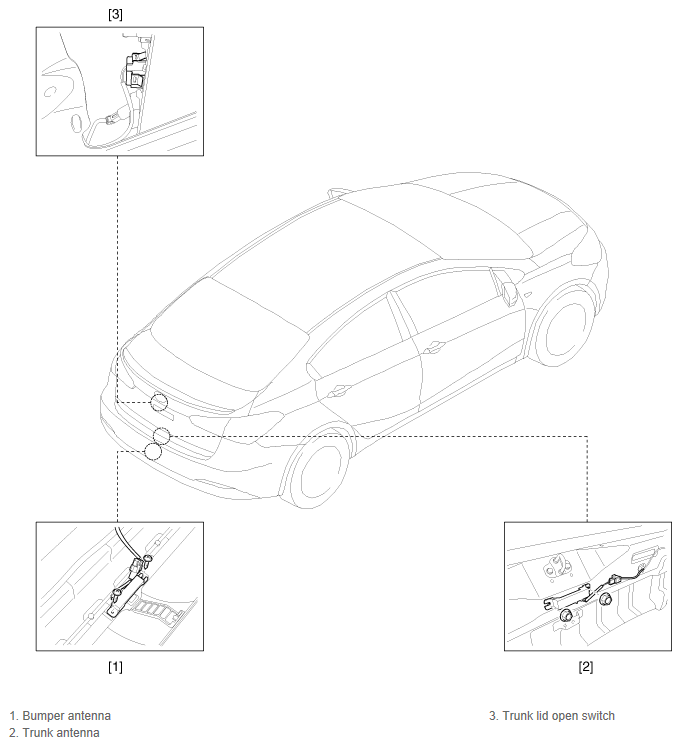 [3]

[1]

[2]

1. Bumper antenna
2. Trunk antenna

3. Trunk lid open switch