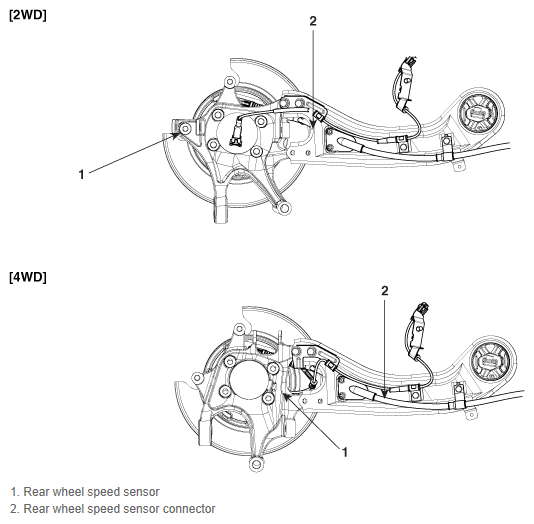 [2WD]

2

1

[4WD]

2

1

1. Rear wheel speed sensor
2. Rear wheel speed sensor connector