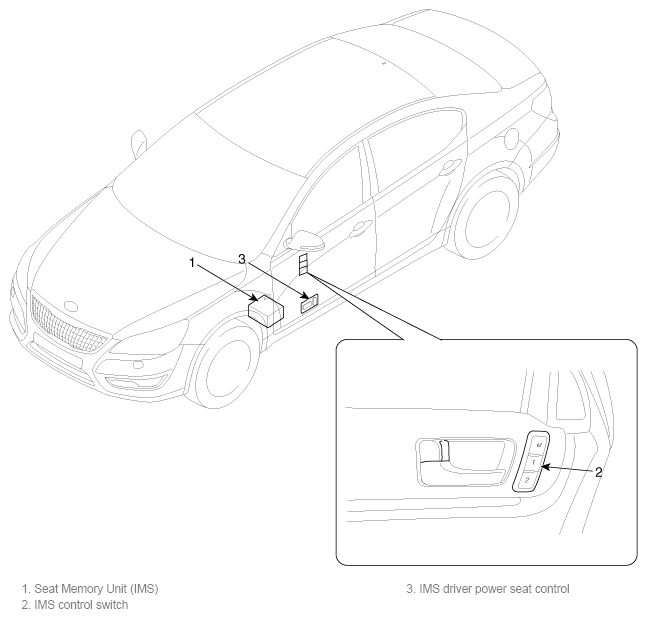 1

3

M

1

2

2

1. Seat Memory Unit (IMS)
2. IMS control switch

3. IMS driver power seat control