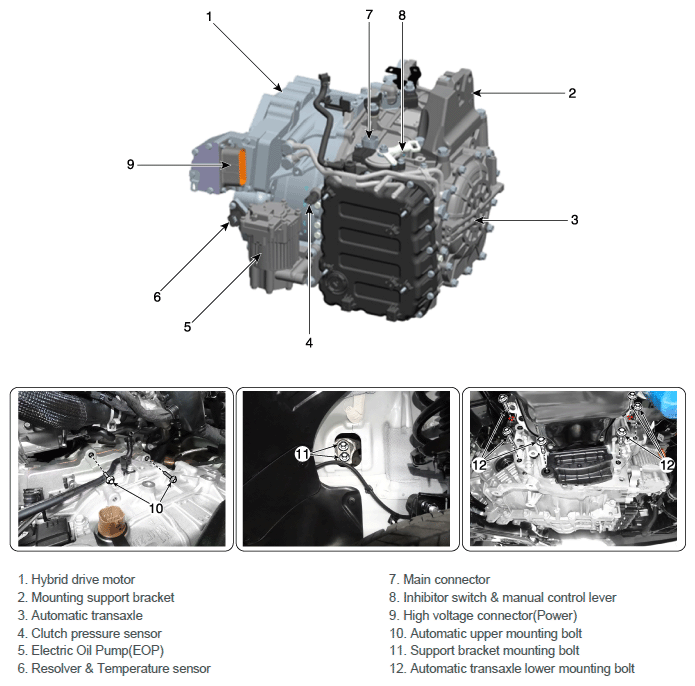 1
7
8
2
9
3
6
5
4

10
11
12
12

1. Hybrid drive motor
2. Mounting support bracket
3. Automatic transaxle
4. Clutch pressure sensor
5. Electric Oil Pump(EOP)
6. Resolver & Temperature sensor

7. Main connector
8. Inhibitor switch & manual control lever
9. High voltage connector(Power)
10. Automatic upper mounting bolt
11. Support bracket mounting bolt
12. Automatic transaxle lower mounting bolt