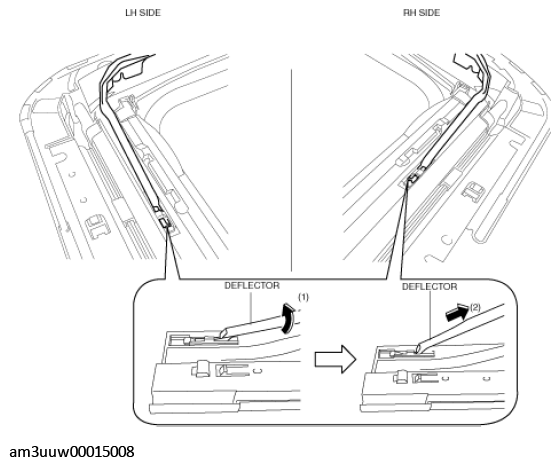 LH SIDE

RH SIDE

DEFLECTOR

(1)

DEFLECTOR

(2)

am3uuw00015008