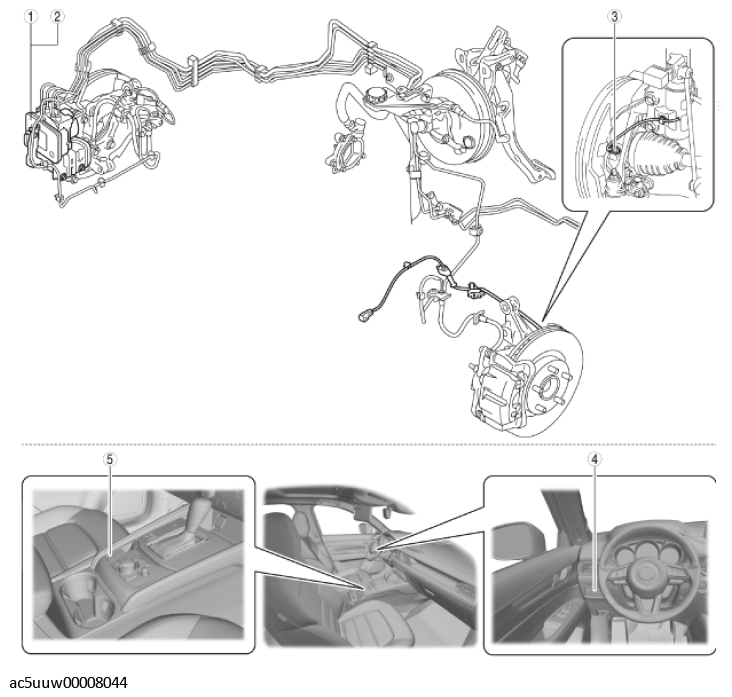 1
2
3
5
4
ac5uuw00008044