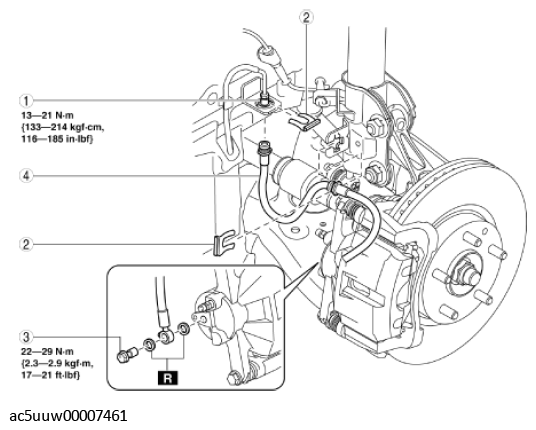 2

1
13—21 N·m
{133—214 kgf·cm,
116—185 in·lbf}

4

2

3
22—29 N·m
{2.3—2.9 kgf·m,
17—21 ft·lbf}

R

ac5uuw00007461