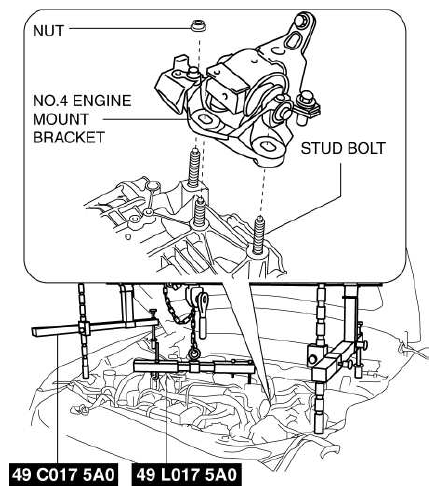 NUT

NO.4 ENGINE MOUNT BRACKET

STUD BOLT

49 C017 5A0

49 L017 5A0