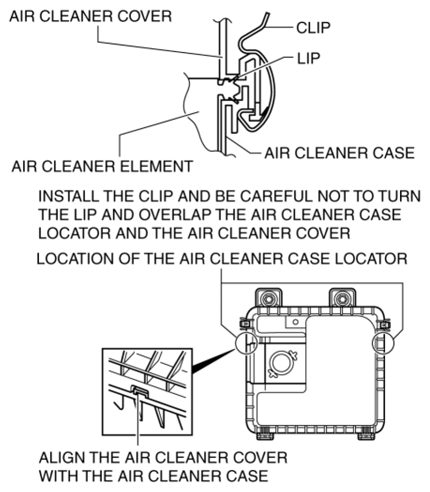 AIR CLEANER COVER

CLIP

LIP

AIR CLEANER CASE

AIR CLEANER ELEMENT

INSTALL THE CLIP AND BE CAREFUL NOT TO TURN THE LIP AND OVERLAP THE AIR CLEANER CASE LOCATOR AND THE AIR CLEANER COVER

LOCATION OF THE AIR CLEANER CASE LOCATOR

ALIGN THE AIR CLEANER COVER WITH THE AIR CLEANER CASE