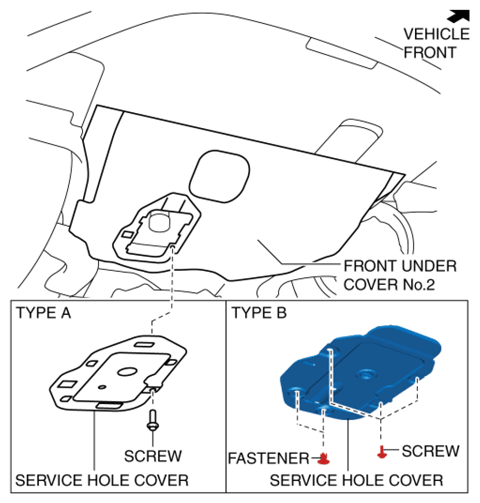 VEHICLE FRONT

FRONT UNDER COVER No.2

TYPE A

SCREW

SERVICE HOLE COVER

TYPE B

FASTENER

SCREW

SERVICE HOLE COVER