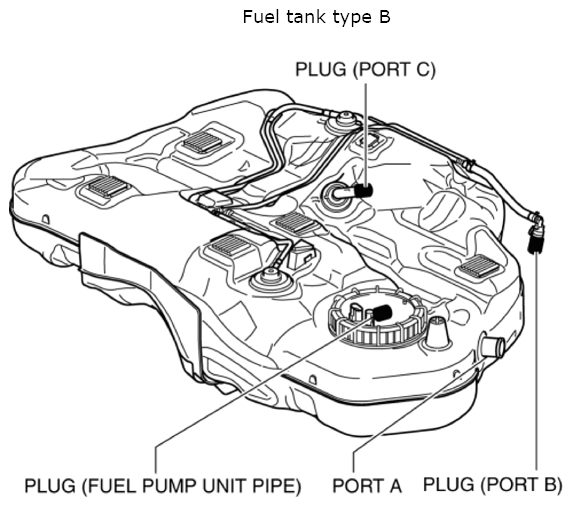 Fuel tank type B

PLUG (PORT C)

PLUG (FUEL PUMP UNIT PIPE)
PORT A
PLUG (PORT B)