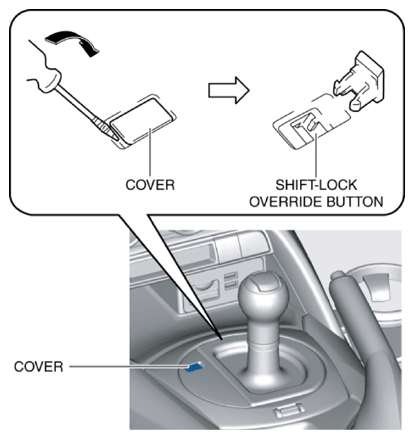 COVER

SHIFT-LOCK OVERRIDE BUTTON

COVER