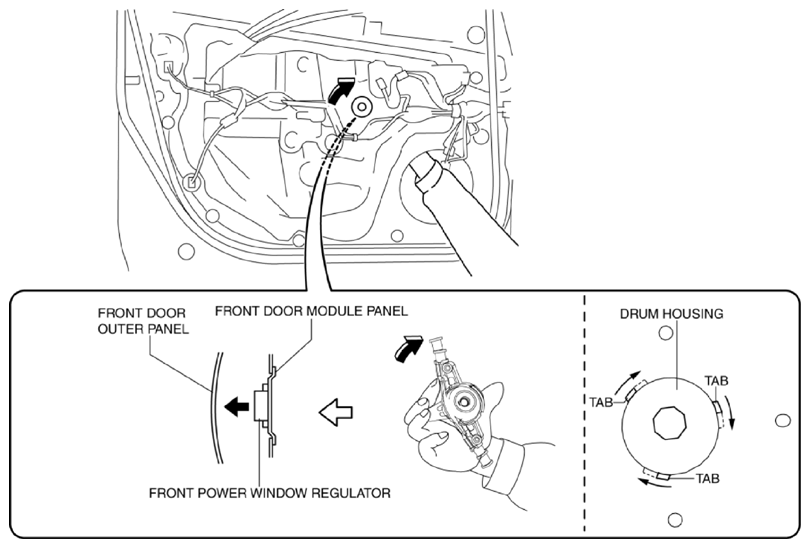 FRONT DOOR OUTER PANEL

FRONT DOOR MODULE PANEL

FRONT POWER WINDOW REGULATOR

DRUM HOUSING

TAB

TAB

TAB