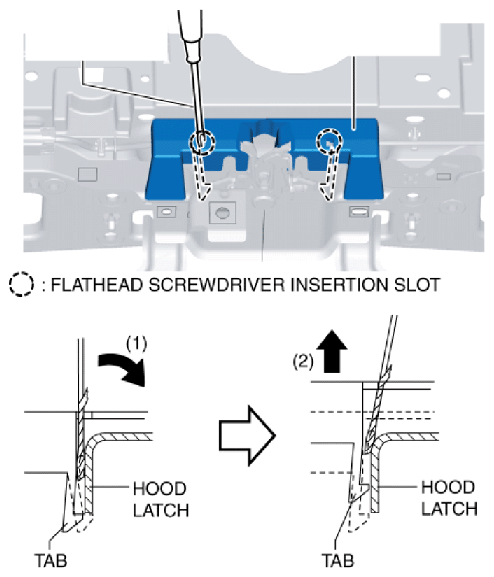 : FLATHEAD SCREWDRIVER INSERTION SLOT

(1)

HOOD LATCH

TAB

(2)

HOOD LATCH

TAB