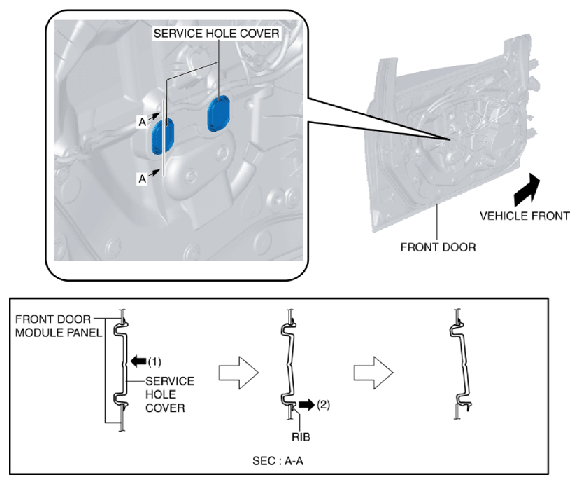 SERVICE HOLE COVER

A

A

VEHICLE FRONT

FRONT DOOR

FRONT DOOR MODULE PANEL

(1)

SERVICE HOLE COVER

(2)

RIB

SEC : A-A