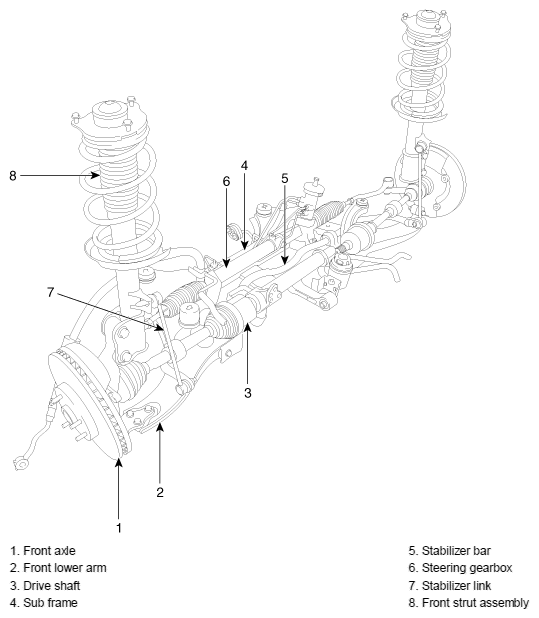 8

6

4

5

7

3

2

1

1. Front axle
2. Front lower arm
3. Drive shaft
4. Sub frame

5. Stabilizer bar
6. Steering gearbox
7. Stabilizer link
8. Front strut assembly