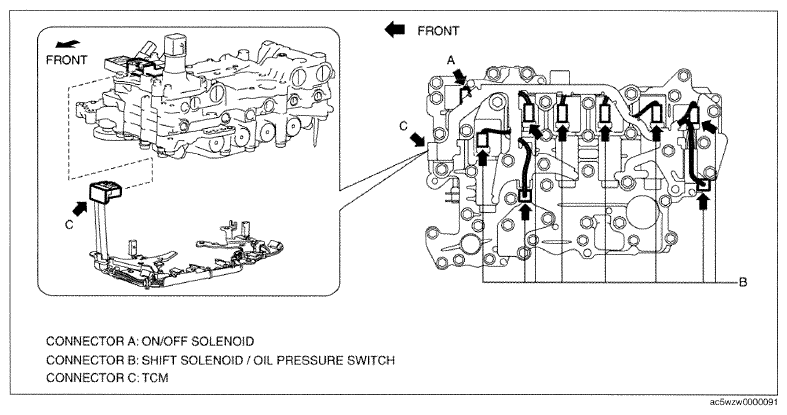 FRONT

C

FRONT

A

C

B

CONNECTOR A: ON/OFF SOLENOID
CONNECTOR B: SHIFT SOLENOID / OIL PRESSURE SWITCH
CONNECTOR C: TCM

ac5wzw0000091