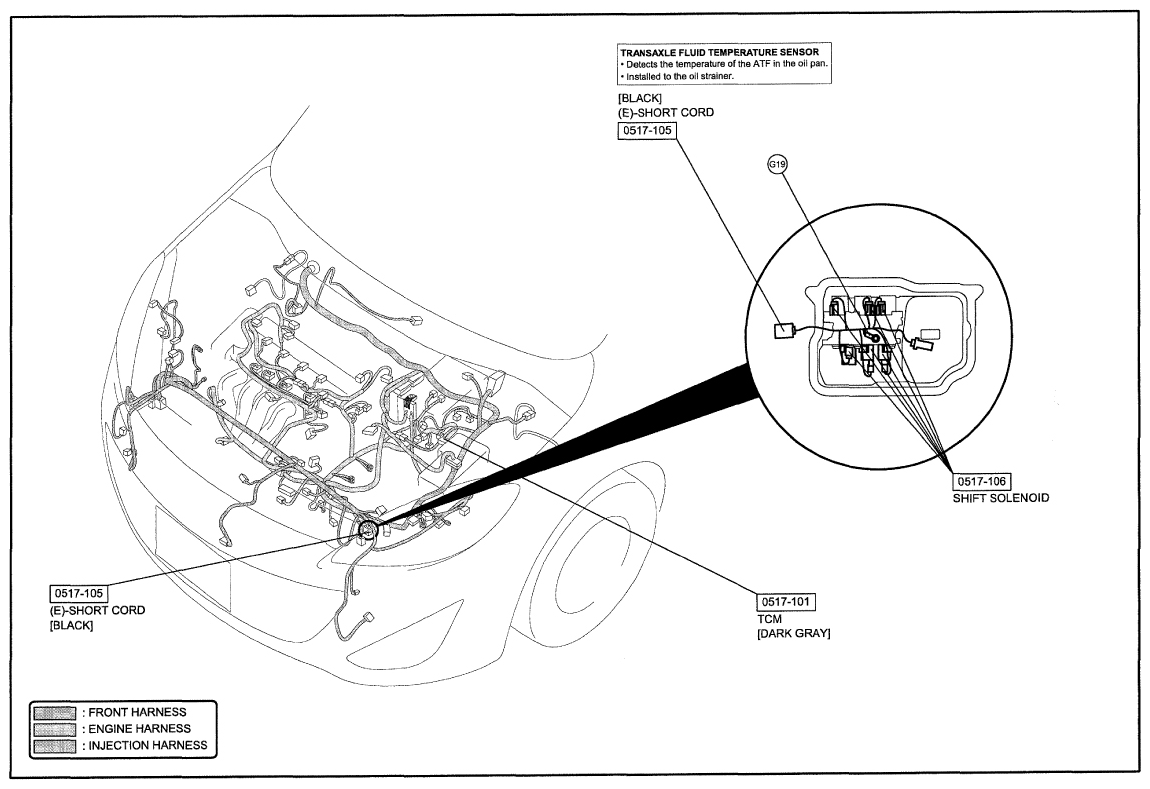 TRANSAXLE FLUID TEMPERATURE SENSOR
• Detects the temperature of the ATF in the oil pan.
• Installed to the oil strainer.

[BLACK]
(E)-SHORT CORD
0517-105

G19

0517-106
SHIFT SOLENOID

0517-105
(E)-SHORT CORD
[BLACK]

0517-101
TCM
[DARK GRAY]

: FRONT HARNESS
: ENGINE HARNESS
: INJECTION HARNESS