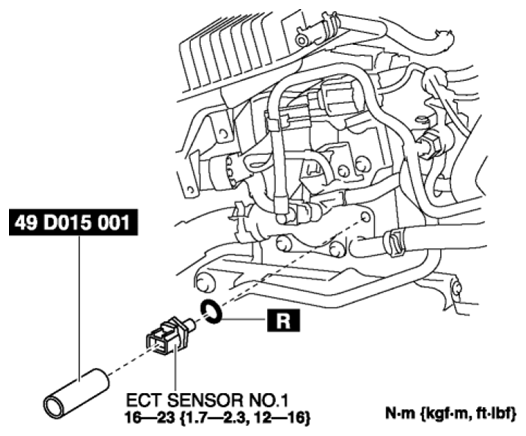 49 D015 001

R

ECT SENSOR NO.1
16—23 {1.7—2.3, 12—16}

N·m {kgf·m, ft·lbf}