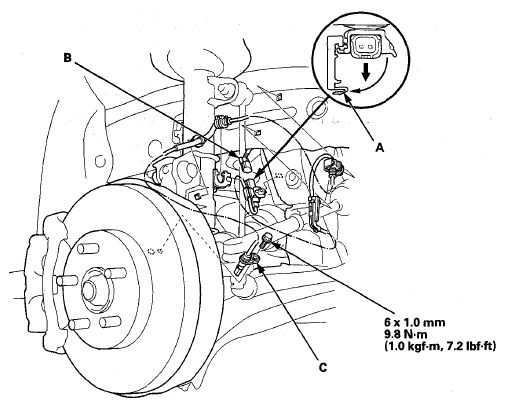 B

A

6 x 1.0 mm
9.8 N·m
(1.0 kgf·m, 7.2 lbf·ft)

C