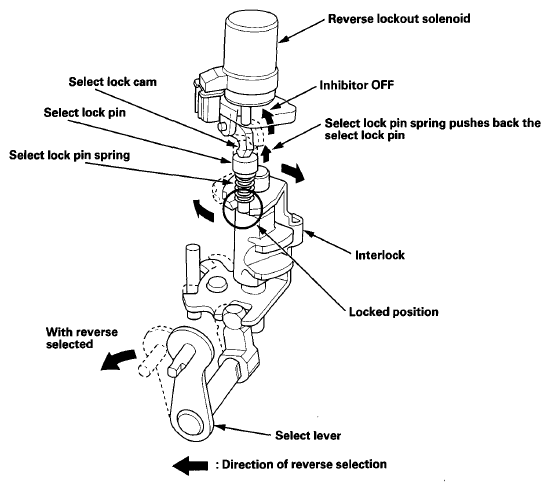 Reverse lockout solenoid

Select lock cam

Inhibitor OFF

Select lock pin

Select lock pin spring pushes back the select lock pin

Select lock pin spring

Interlock

Locked position

With reverse selected

Select lever

: Direction of reverse selection