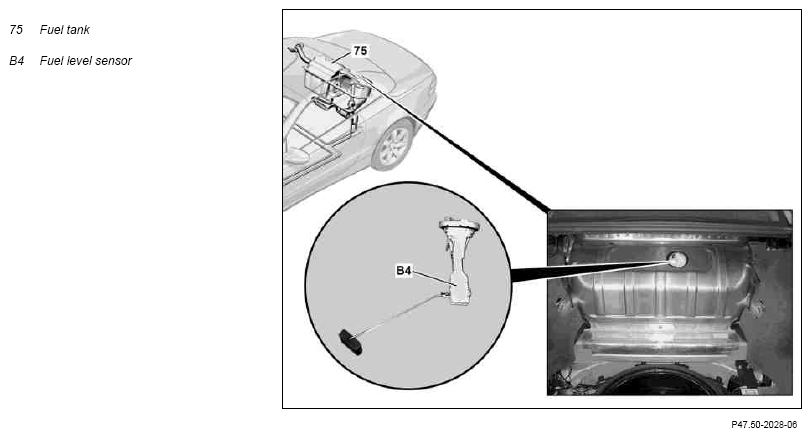 75 Fuel tank

B4 Fuel level sensor

75

B4

P47.50-2028-06