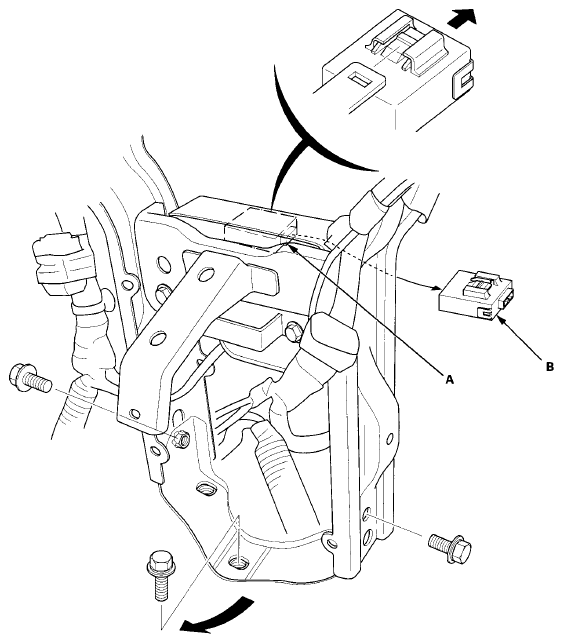 A

B