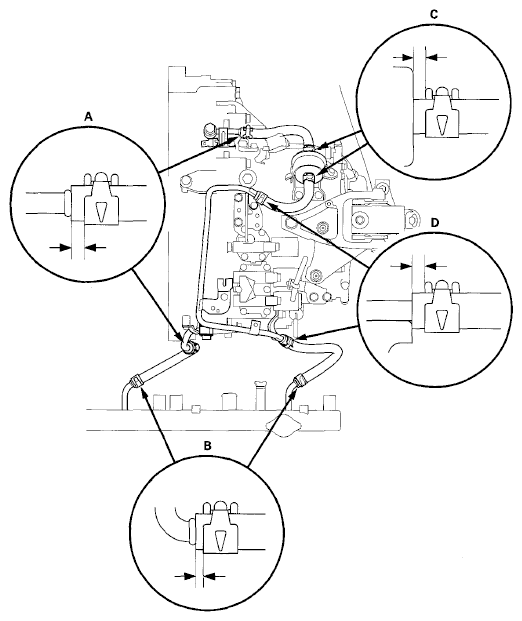 C

A

D

B