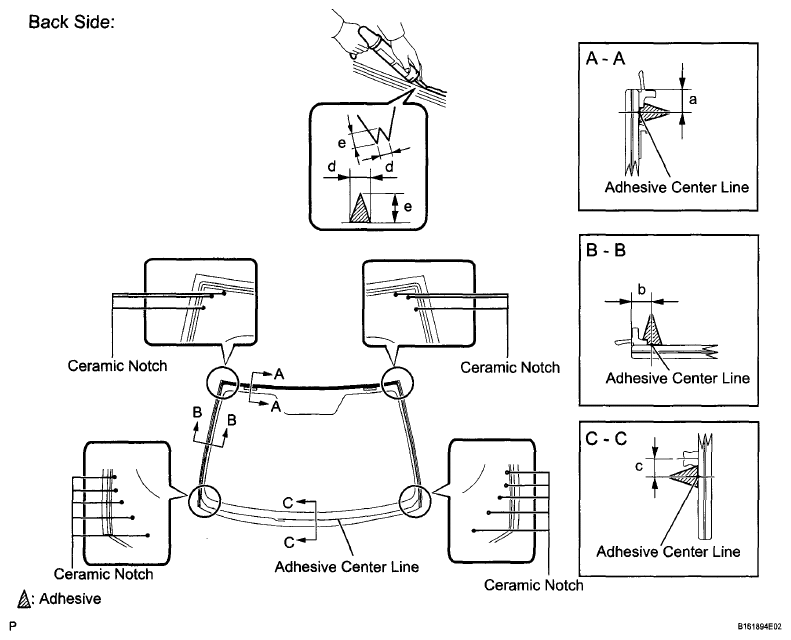 Back Side:

e
d
d
e

A - A
a
Adhesive Center Line

B - B
b
Adhesive Center Line

C - C
c
Adhesive Center Line

Ceramic Notch
Ceramic Notch
A
A
B
B
C
C
Ceramic Notch
Adhesive Center Line
Ceramic Notch

: Adhesive

P

B161894E02