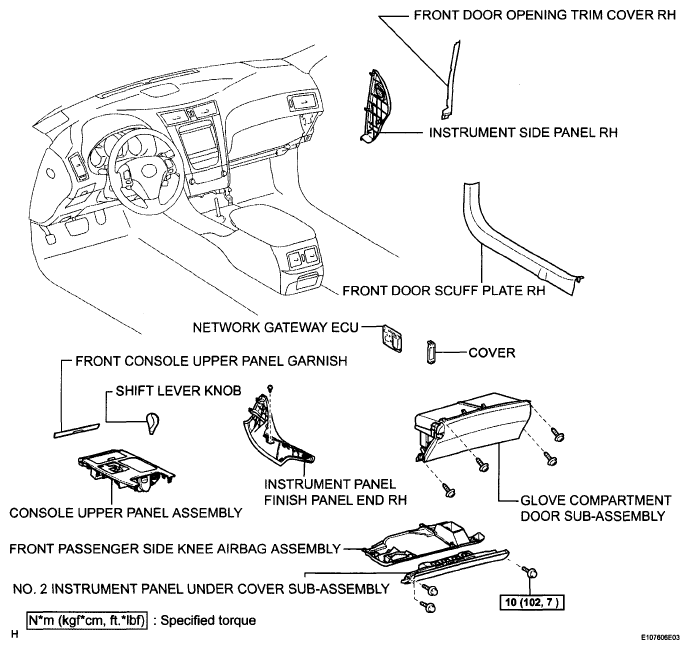 FRONT DOOR OPENING TRIM COVER RH

INSTRUMENT SIDE PANEL RH

FRONT DOOR SCUFF PLATE RH

NETWORK GATEWAY ECU

COVER

FRONT CONSOLE UPPER PANEL GARNISH

SHIFT LEVER KNOB

INSTRUMENT PANEL FINISH PANEL END RH

CONSOLE UPPER PANEL ASSEMBLY

GLOVE COMPARTMENT DOOR SUB-ASSEMBLY

FRONT PASSENGER SIDE KNEE AIRBAG ASSEMBLY

NO. 2 INSTRUMENT PANEL UNDER COVER SUB-ASSEMBLY

10 (102, 7 )

N*m (kgf*cm, ft.*lbf) : Specified torque

H

E107606E03