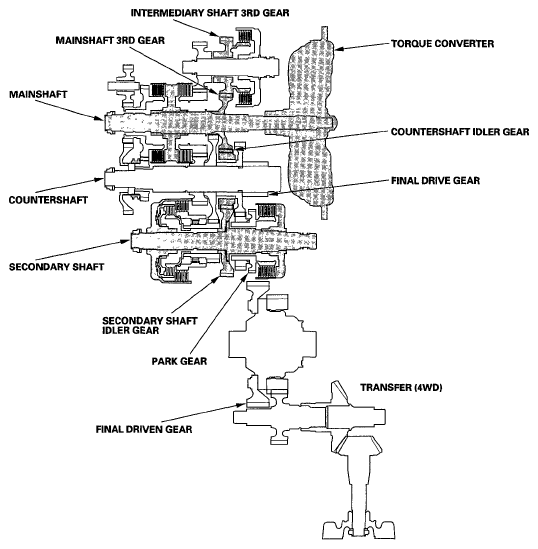 INTERMEDIARY SHAFT 3RD GEAR
MAINSHAFT 3RD GEAR
TORQUE CONVERTER
MAINSHAFT
COUNTERSHAFT IDLER GEAR
FINAL DRIVE GEAR
COUNTERSHAFT
SECONDARY SHAFT
SECONDARY SHAFT IDLER GEAR
PARK GEAR
TRANSFER (4WD)
FINAL DRIVEN GEAR