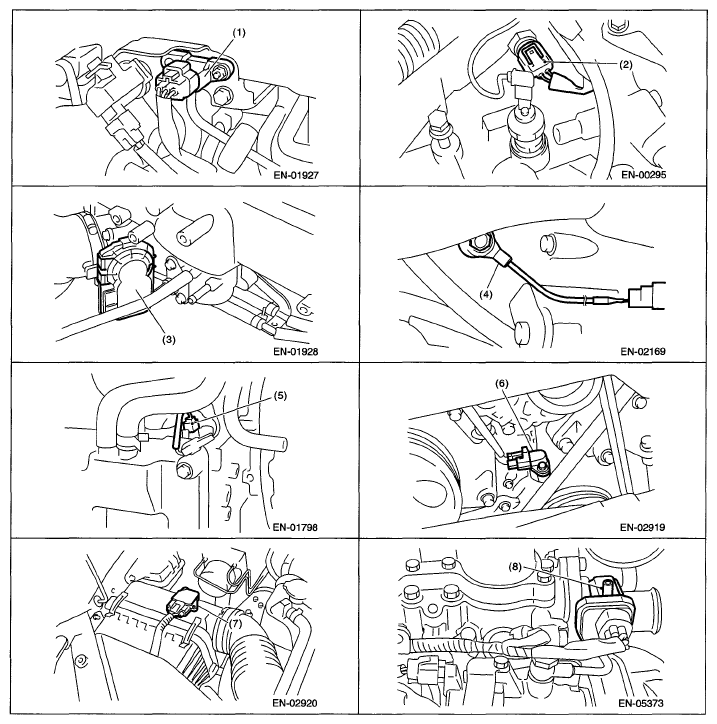 (1)

EN-01927

(2)

EN-00295

(3)

EN-01928

(4)

EN-02169

(5)

EN-01798

(6)

EN-02919

(7)

EN-02920

(8)

EN-05373