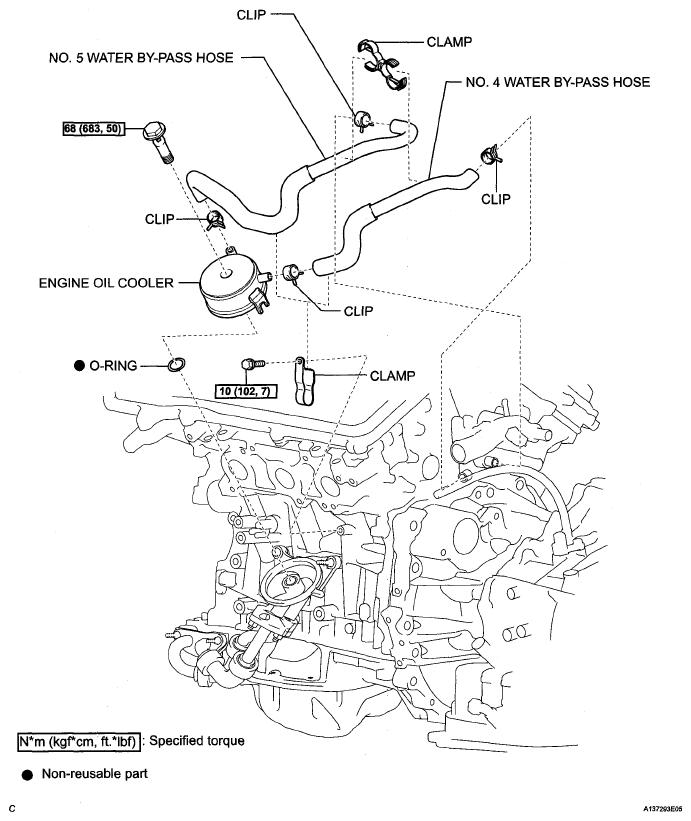 CLIP
CLAMP
NO. 5 WATER BY-PASS HOSE
NO. 4 WATER BY-PASS HOSE
68 (683, 50)
CLIP
CLIP
ENGINE OIL COOLER
CLIP
● O-RING
10 (102, 7)
CLAMP

N*m (kgf*cm, ft.*lbf) : Specified torque

● Non-reusable part

C

A137293E05