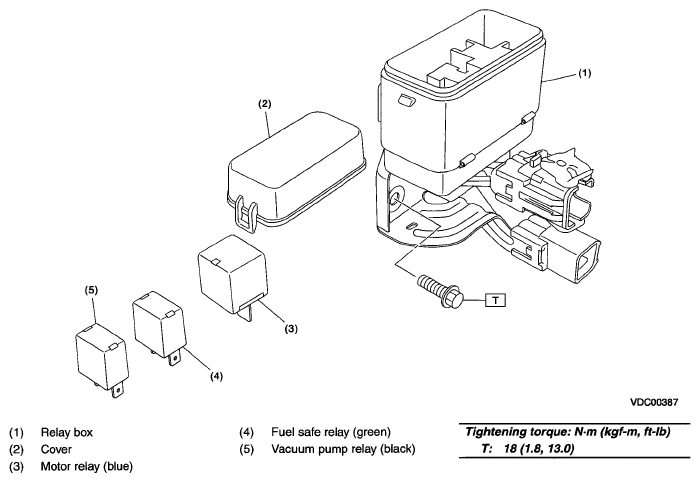 (1)

(2)

(5)

(3)

(4)

T

VDC00387

(1) Relay box
(2) Cover
(3) Motor relay (blue)
(4) Fuel safe relay (green)
(5) Vacuum pump relay (black)

Tightening torque: N·m (kgf-m, ft-lb)
T: 18 (1.8, 13.0)