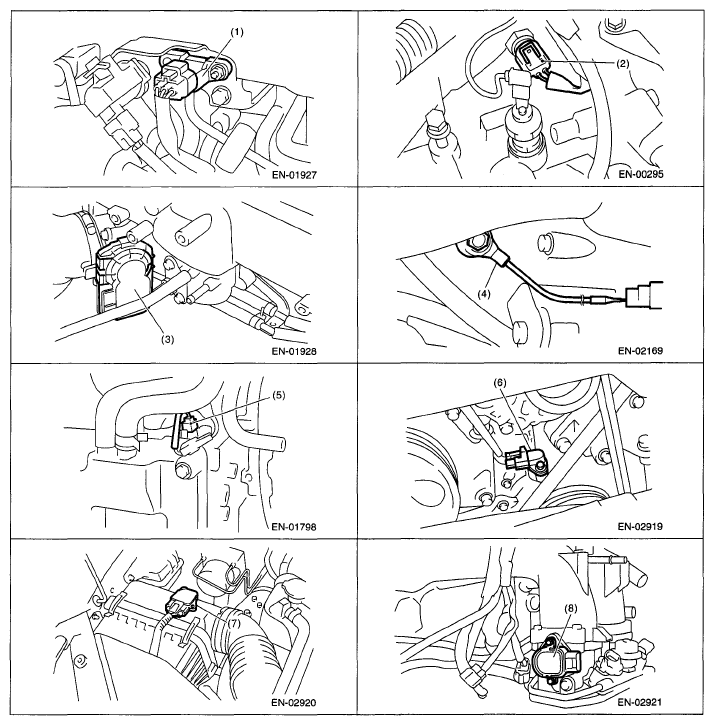 (1)

EN-01927

(2)

EN-00295

(3)

EN-01928

(4)

EN-02169

(5)

EN-01798

(6)

EN-02919

(7)

EN-02920

(8)

EN-02921