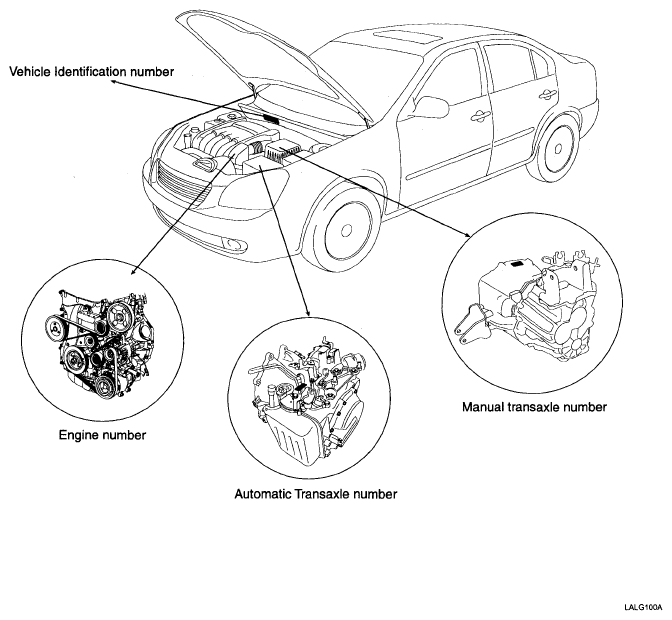 Vehicle Identification number

Engine number

Automatic Transaxle number

Manual transaxle number

LALG100A