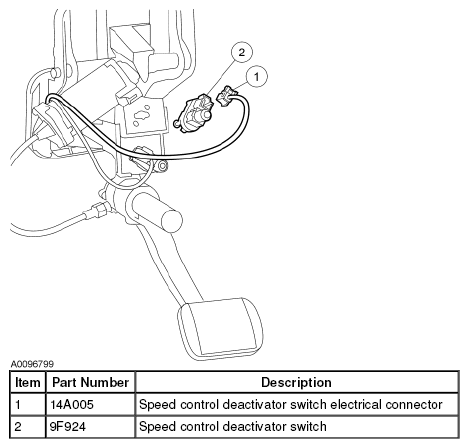 2

1

A0096799

| Item | Part Number | Description |
|---|---|---|
| 1 | 14A005 | Speed control deactivator switch electrical connector |
| 2 | 9F924 | Speed control deactivator switch |