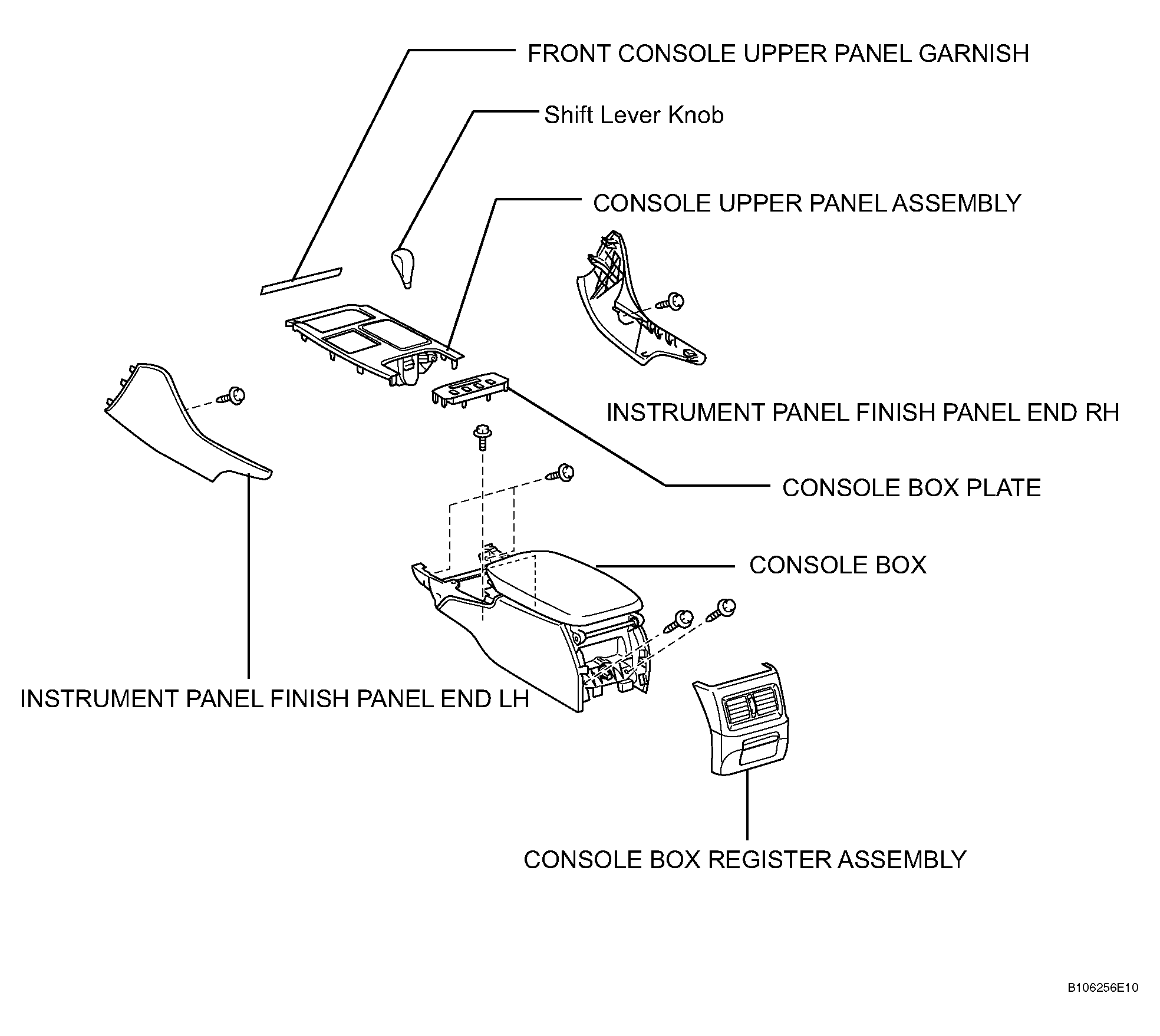 FRONT CONSOLE UPPER PANEL GARNISH

Shift Lever Knob

CONSOLE UPPER PANEL ASSEMBLY

INSTRUMENT PANEL FINISH PANEL END RH

CONSOLE BOX PLATE

CONSOLE BOX

INSTRUMENT PANEL FINISH PANEL END LH

CONSOLE BOX REGISTER ASSEMBLY

B106256E10