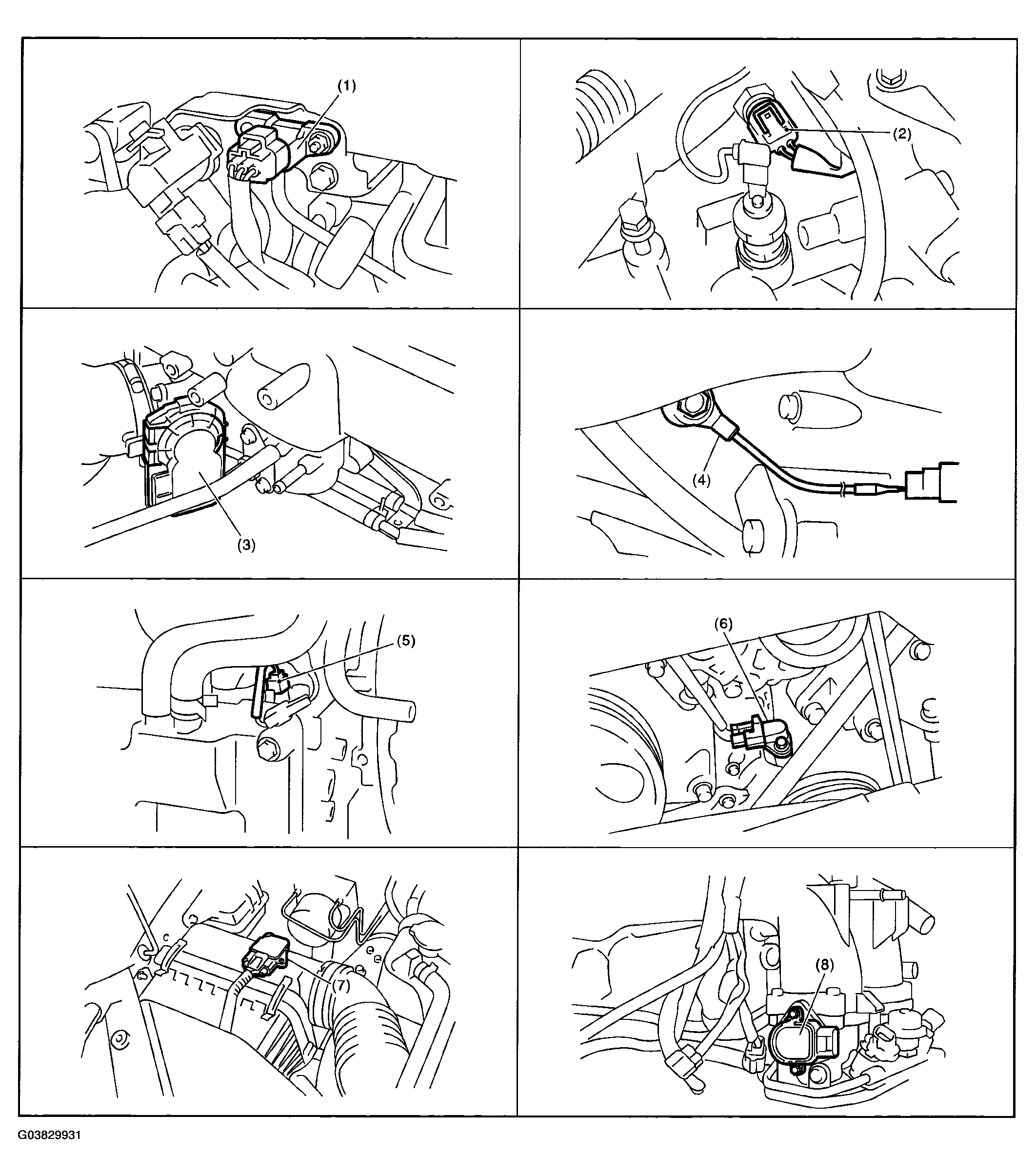 (1)

(2)

(3)

(4)

(5)

(6)

(7)

(8)

G03829931