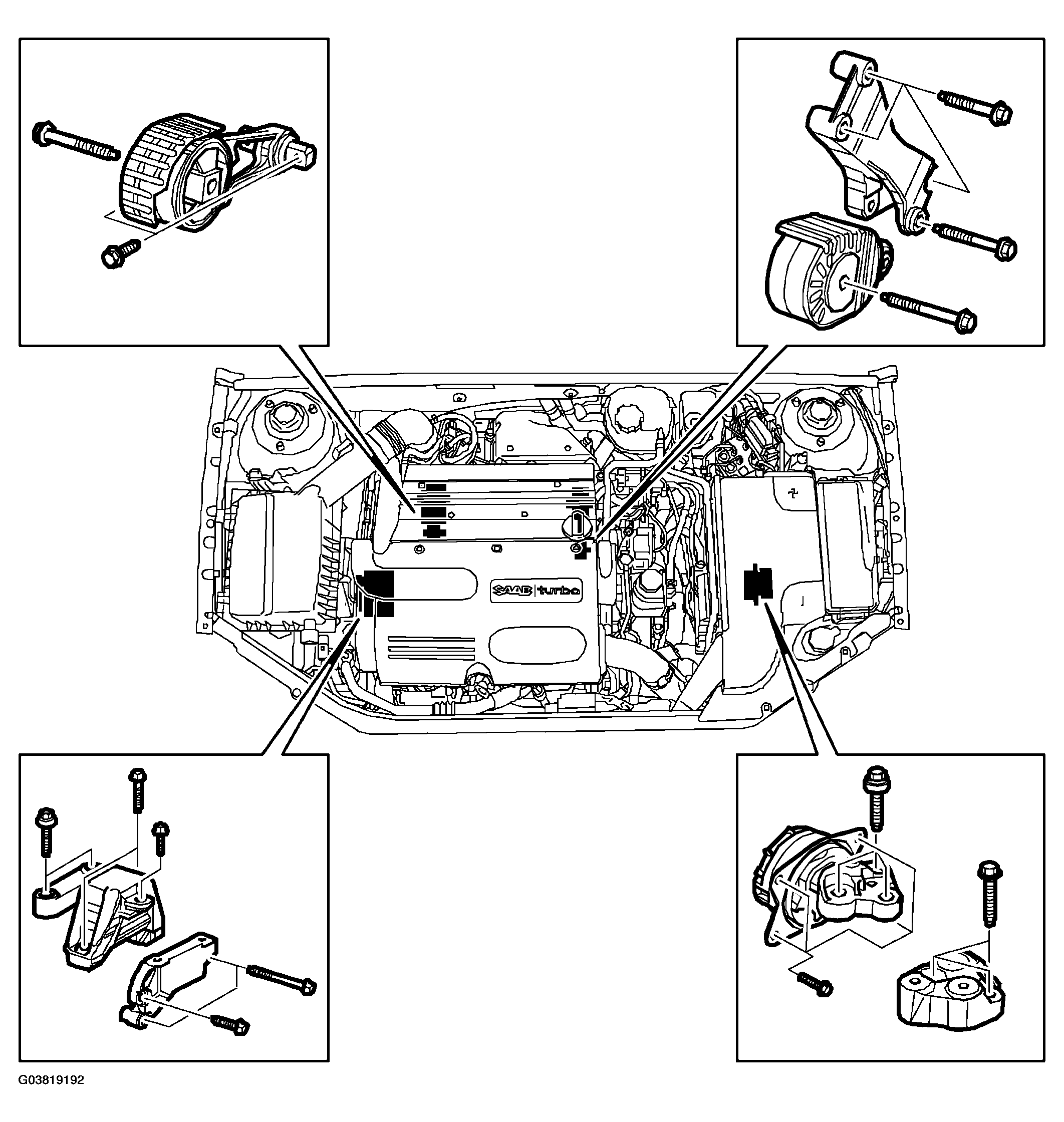 SAAB turbo

G03819192