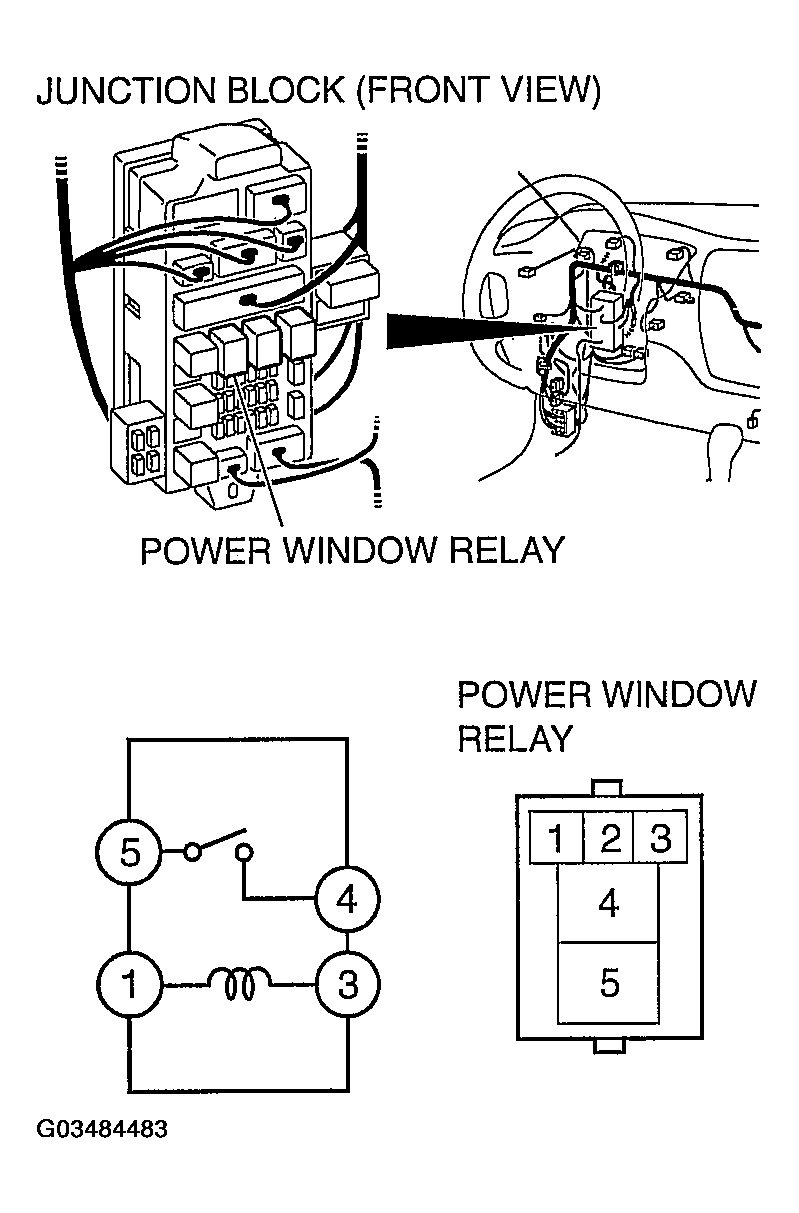 JUNCTION BLOCK (FRONT VIEW)

POWER WINDOW RELAY

5

4

1

3

POWER WINDOW RELAY

1 2 3

4

5

G03484483