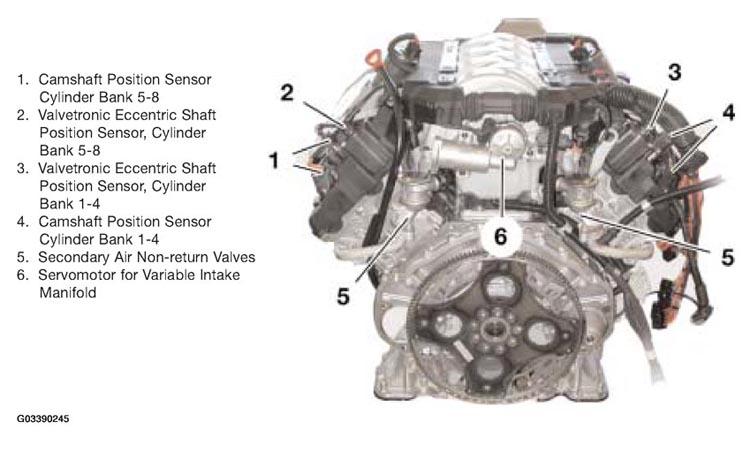 1. Camshaft Position Sensor Cylinder Bank 5-8
2. Valvetronic Eccentric Shaft Position Sensor, Cylinder Bank 5-8
3. Valvetronic Eccentric Shaft Position Sensor, Cylinder Bank 1-4
4. Camshaft Position Sensor Cylinder Bank 1-4
5. Secondary Air Non-return Valves
6. Servomotor for Variable Intake Manifold

2
1
3
4
6
5
5

G03390245