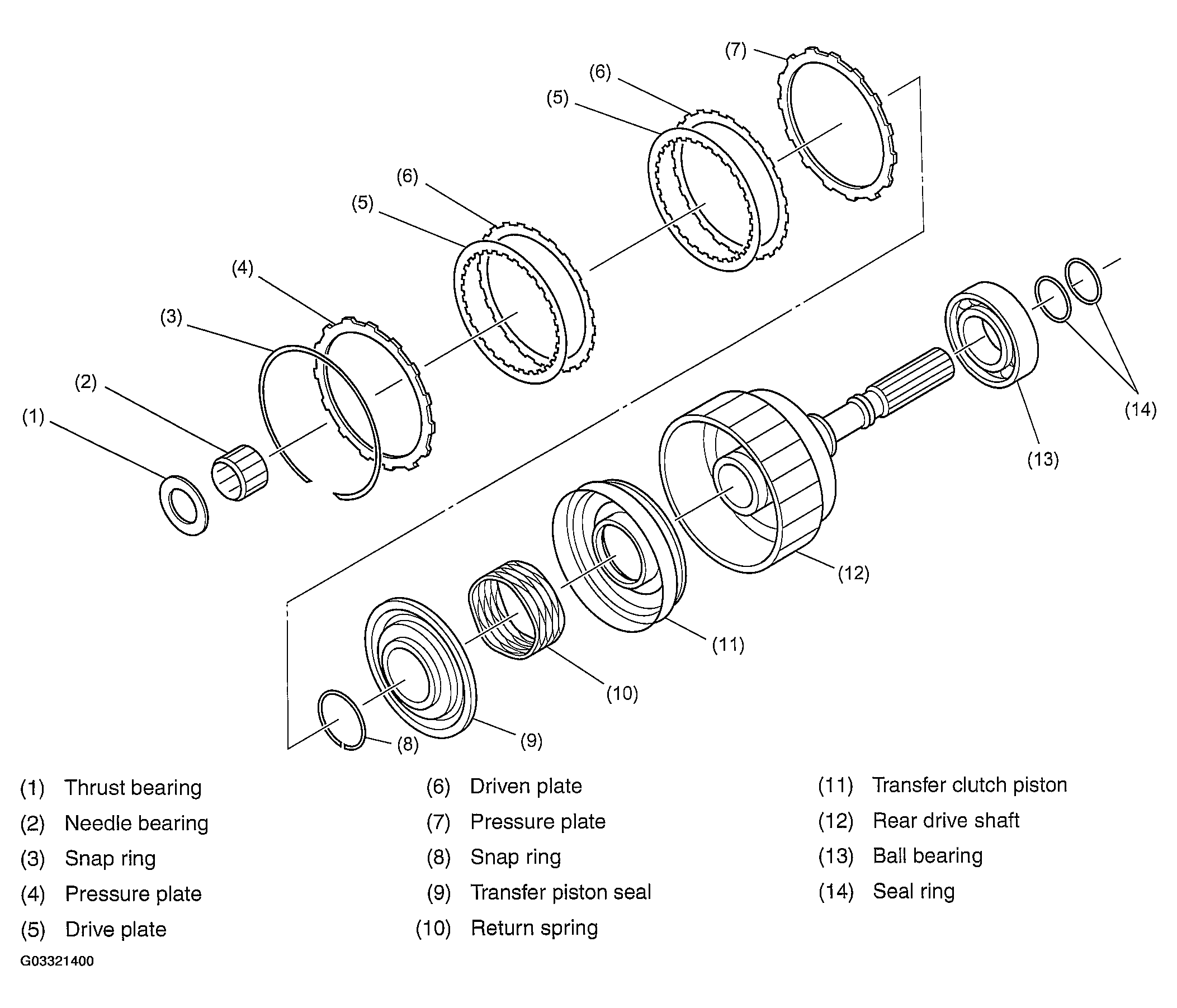 (7)
(6)
(5)
(6)
(5)
(4)
(3)
(2)
(1)
(14)
(13)
(12)
(11)
(10)
(9)
(8)

(1) Thrust bearing
(2) Needle bearing
(3) Snap ring
(4) Pressure plate
(5) Drive plate

(6) Driven plate
(7) Pressure plate
(8) Snap ring
(9) Transfer piston seal
(10) Return spring

(11) Transfer clutch piston
(12) Rear drive shaft
(13) Ball bearing
(14) Seal ring

G03321400