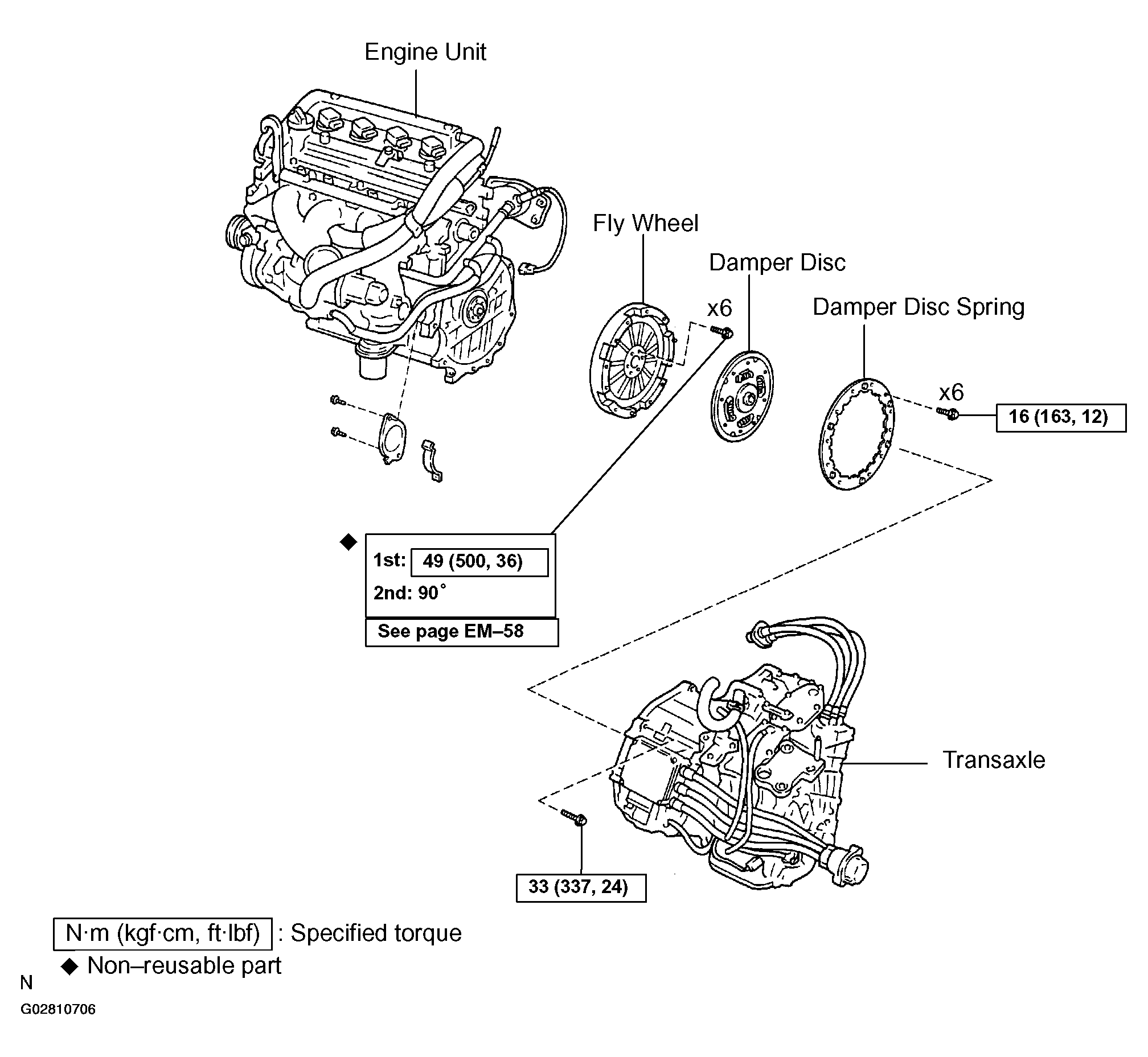 Engine Unit

Fly Wheel

Damper Disc

x6

Damper Disc Spring

x6

16 (163, 12)

◆

1st: 49 (500, 36)

2nd: 90°

See page EM–58

Transaxle

33 (337, 24)

N·m (kgf·cm, ft·lbf) : Specified torque

◆ Non–reusable part

N

G02810706