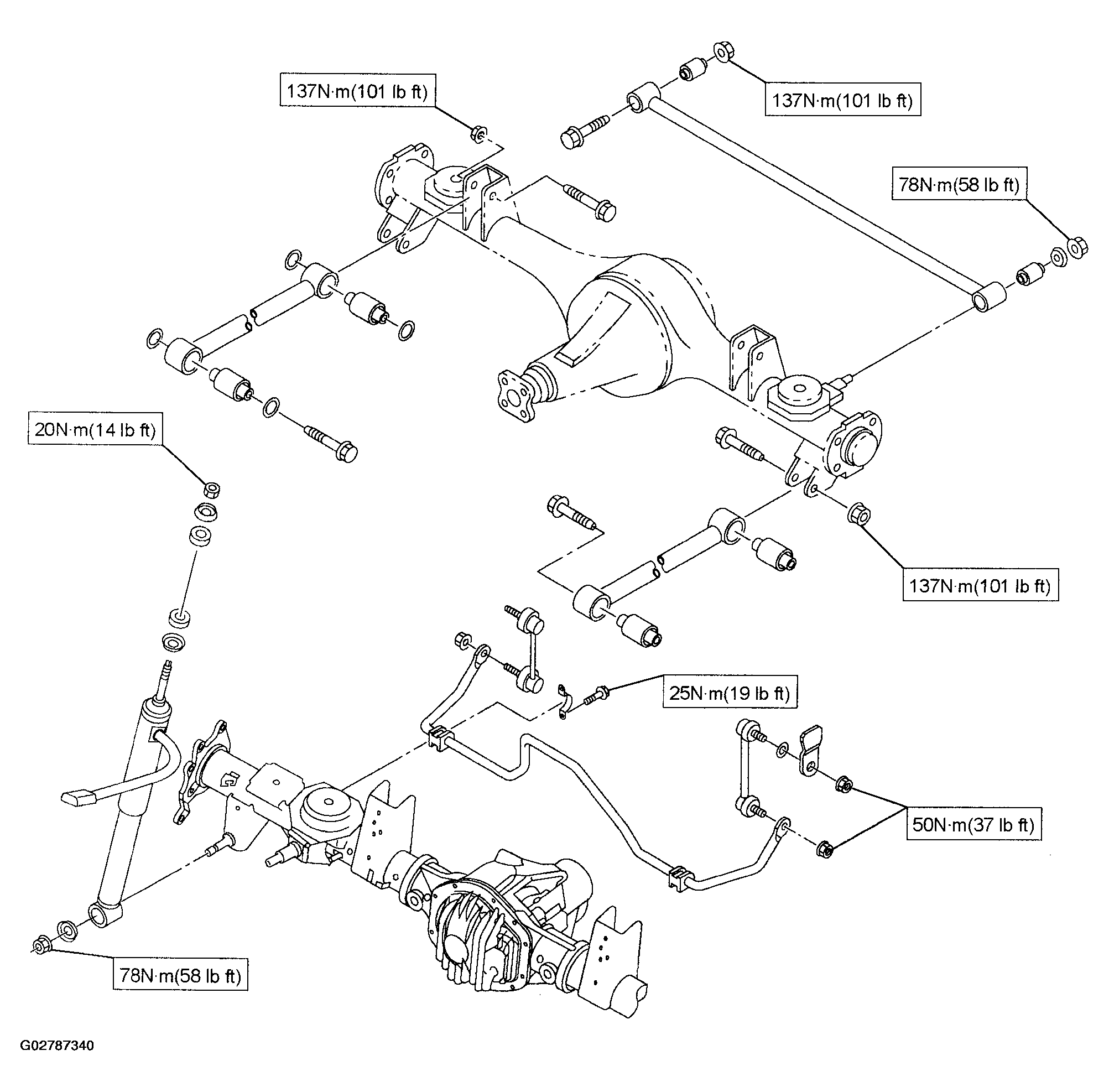 137N·m(101 lb ft)

137N·m(101 lb ft)

78N·m(58 lb ft)

20N·m(14 lb ft)

137N·m(101 lb ft)

25N·m(19 lb ft)

50N·m(37 lb ft)

78N·m(58 lb ft)

G02787340